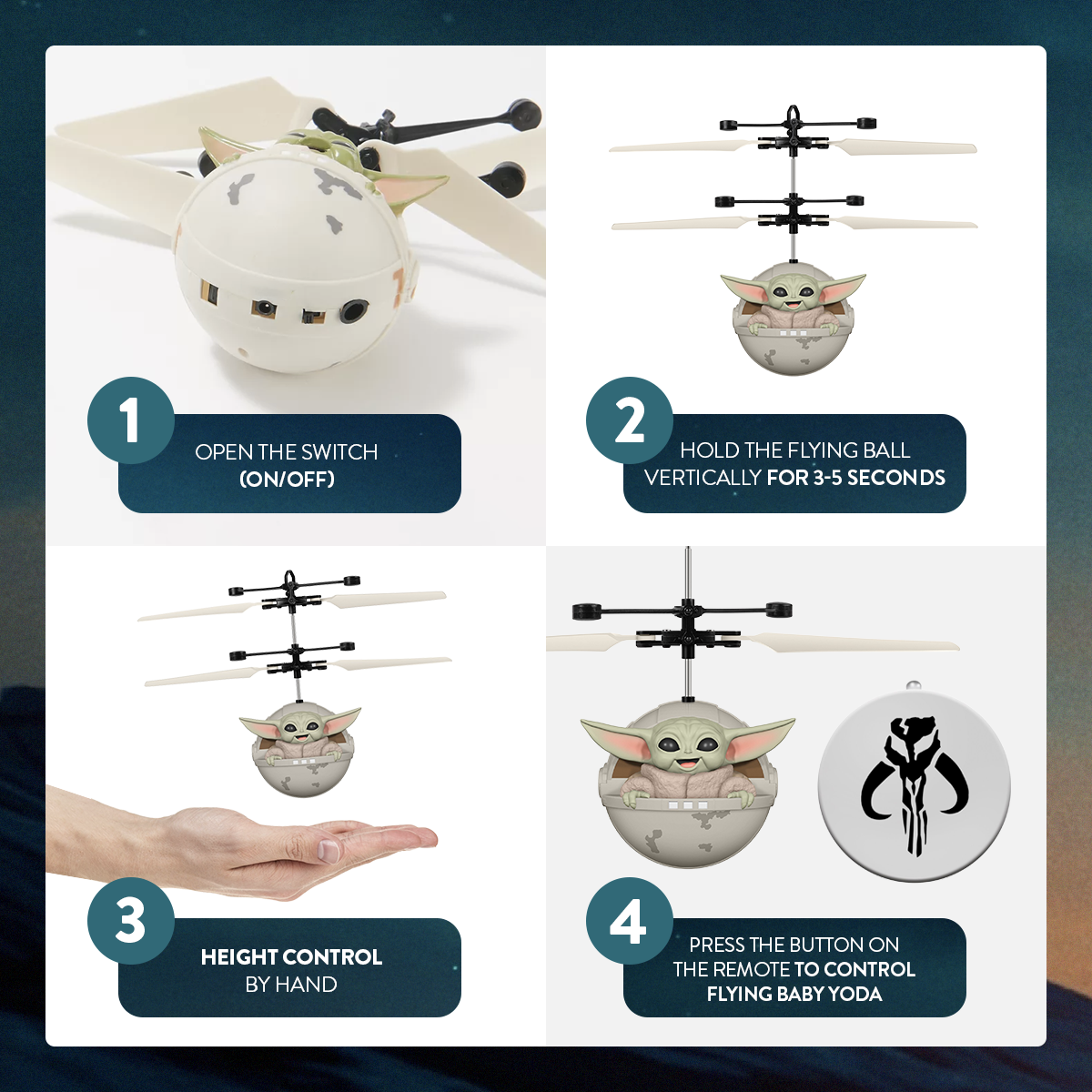 1
OPEN THE SWITCH
(ON/OFF)

2
HOLD THE FLYING BALL VERTICALLY FOR 3-5 SECONDS

3
HEIGHT CONTROL BY HAND

4
PRESS THE BUTTON ON THE REMOTE TO CONTROL FLYING BABY YODA