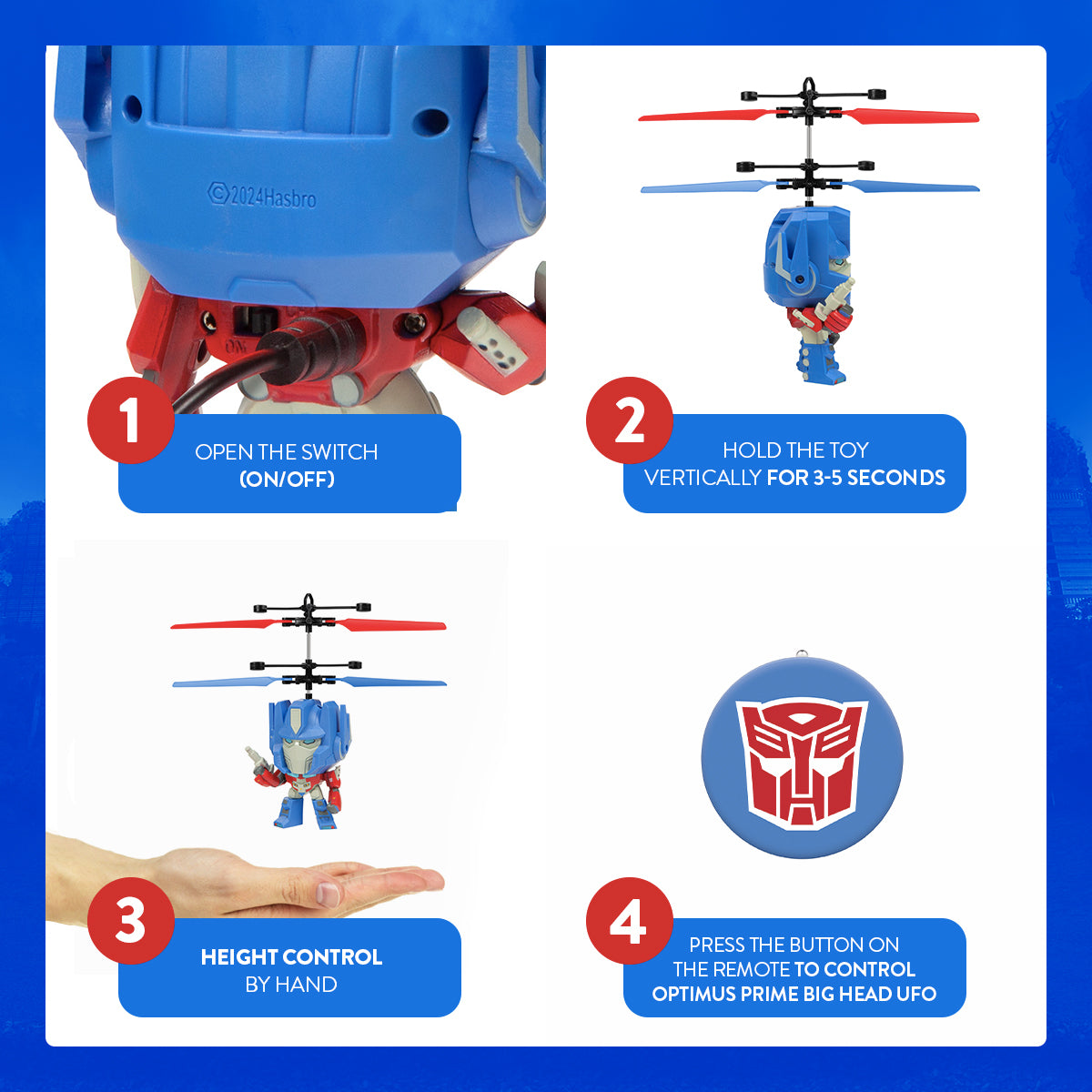 ©2024Hasbro

ON

1
OPEN THE SWITCH
(ON/OFF)

2
HOLD THE TOY
VERTICALLY FOR 3-5 SECONDS

3
HEIGHT CONTROL
BY HAND

4
PRESS THE BUTTON ON
THE REMOTE TO CONTROL
OPTIMUS PRIME BIG HEAD UFO