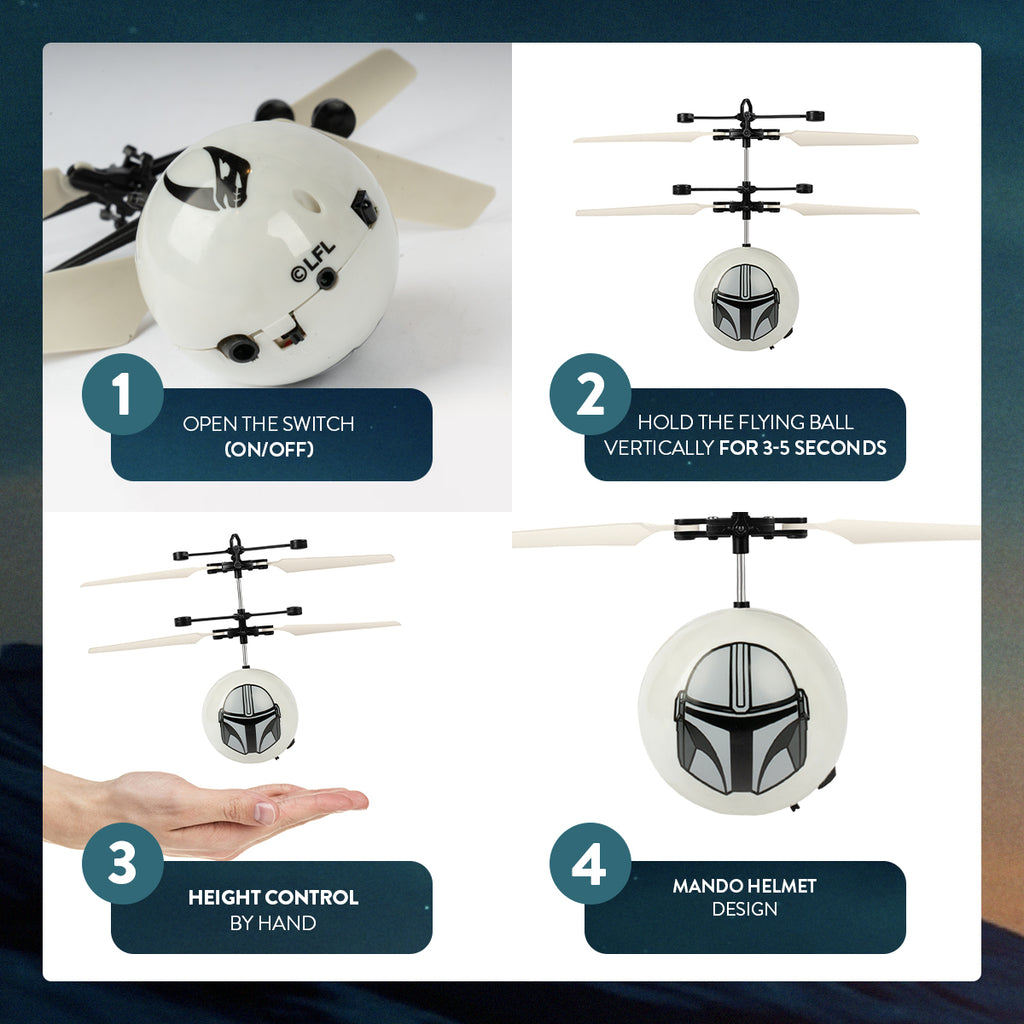 ©LFL

1
OPEN THE SWITCH
(ON/OFF)

2
HOLD THE FLYING BALL VERTICALLY FOR 3-5 SECONDS

3
HEIGHT CONTROL BY HAND

4
MANDO HELMET DESIGN