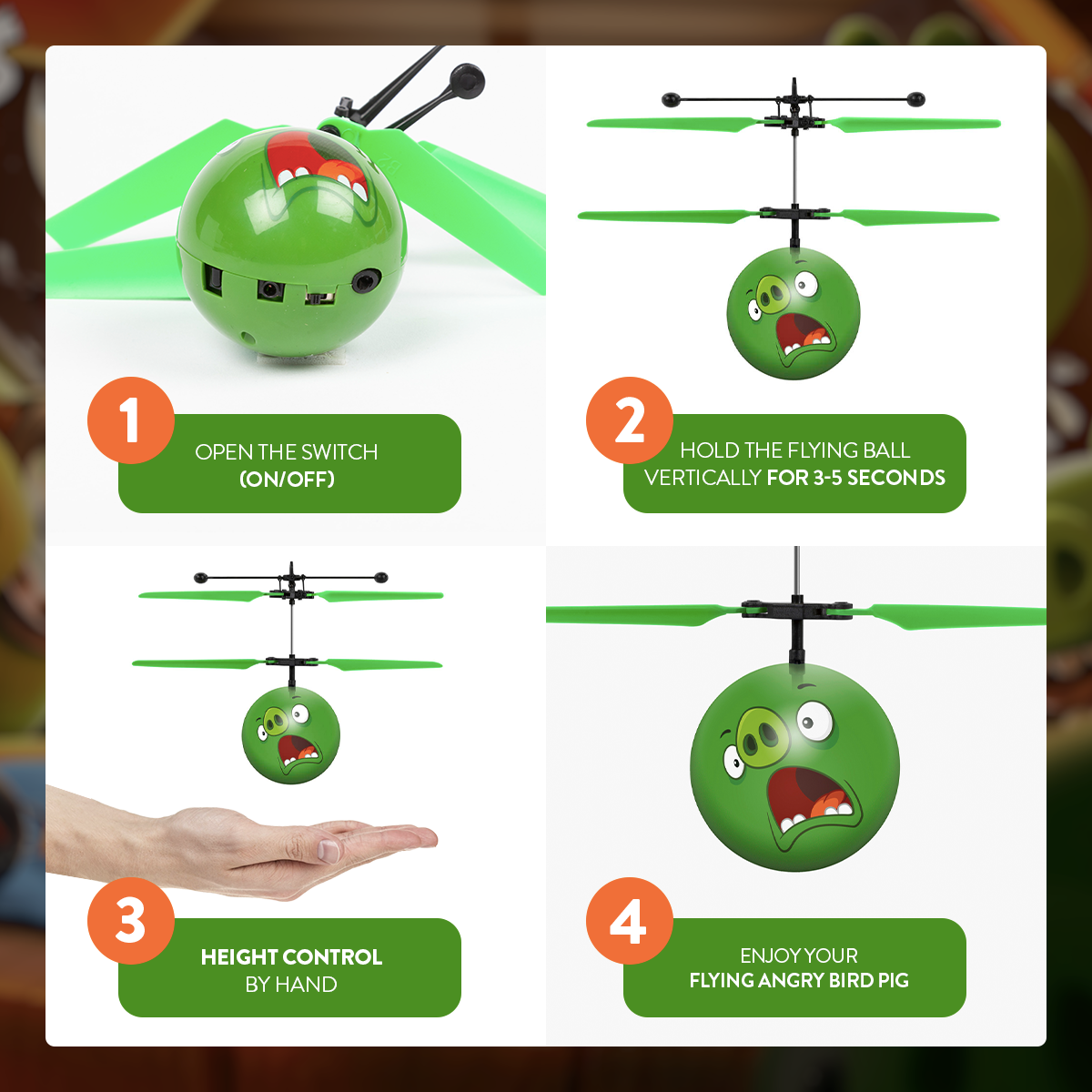 1
OPEN THE SWITCH
(ON/OFF)

2
HOLD THE FLYING BALL
VERTICALLY FOR 3-5 SECONDS

3
HEIGHT CONTROL
BY HAND

4
ENJOY YOUR
FLYING ANGRY BIRD PIG