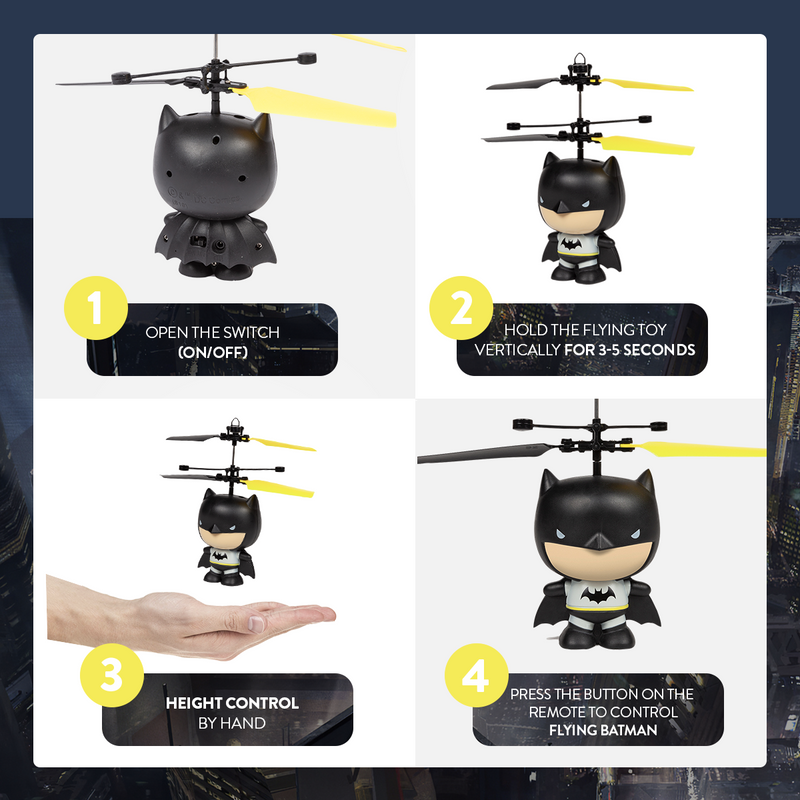 1

OPEN THE SWITCH
(ON/OFF)

2

HOLD THE FLYING TOY VERTICALLY FOR 3-5 SECONDS

3

HEIGHT CONTROL BY HAND

4

PRESS THE BUTTON ON THE REMOTE TO CONTROL FLYING BATMAN