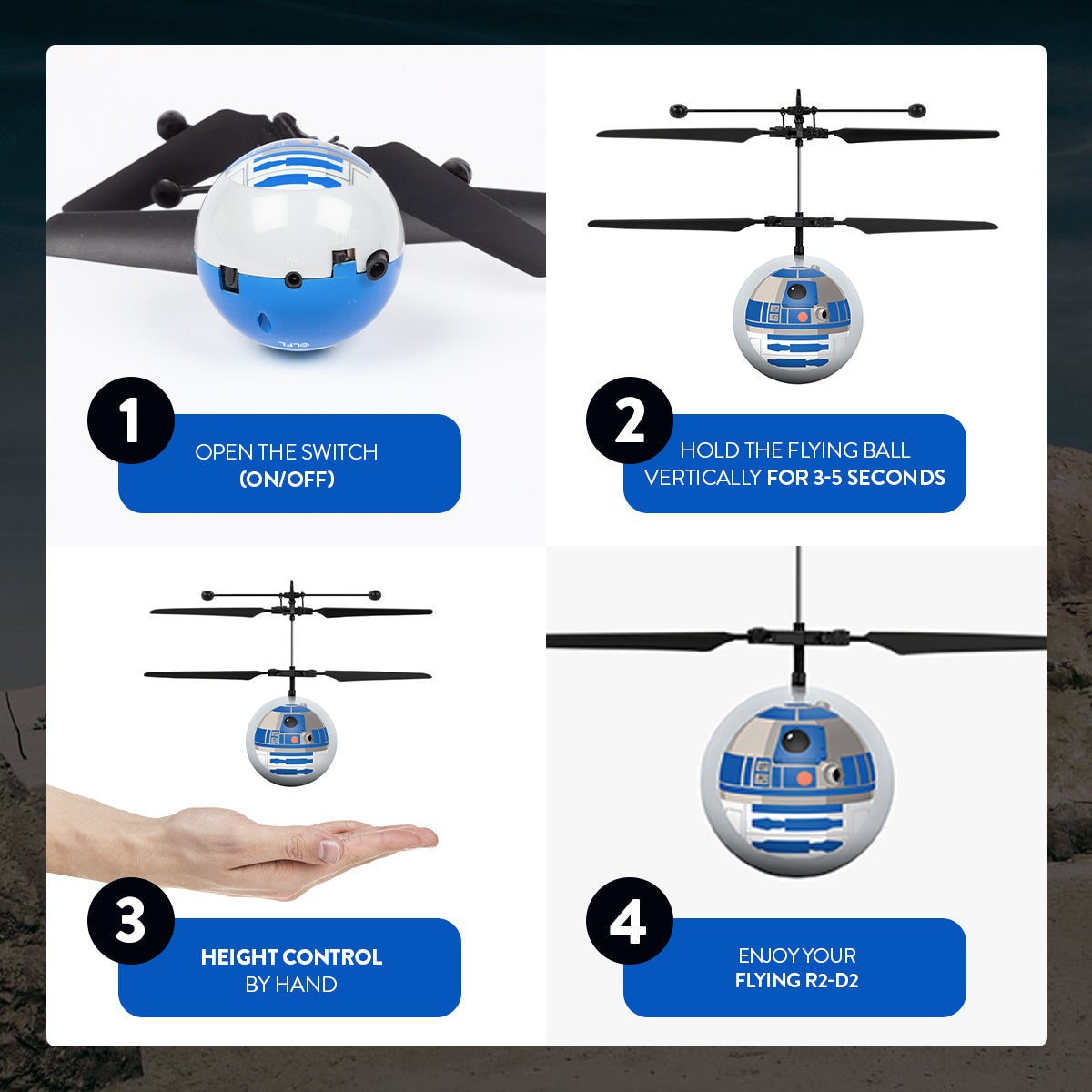 1

OPEN THE SWITCH
(ON/OFF)

2

HOLD THE FLYING BALL
VERTICALLY FOR 3-5 SECONDS

3

HEIGHT CONTROL
BY HAND

4

ENJOY YOUR
FLYING R2-D2